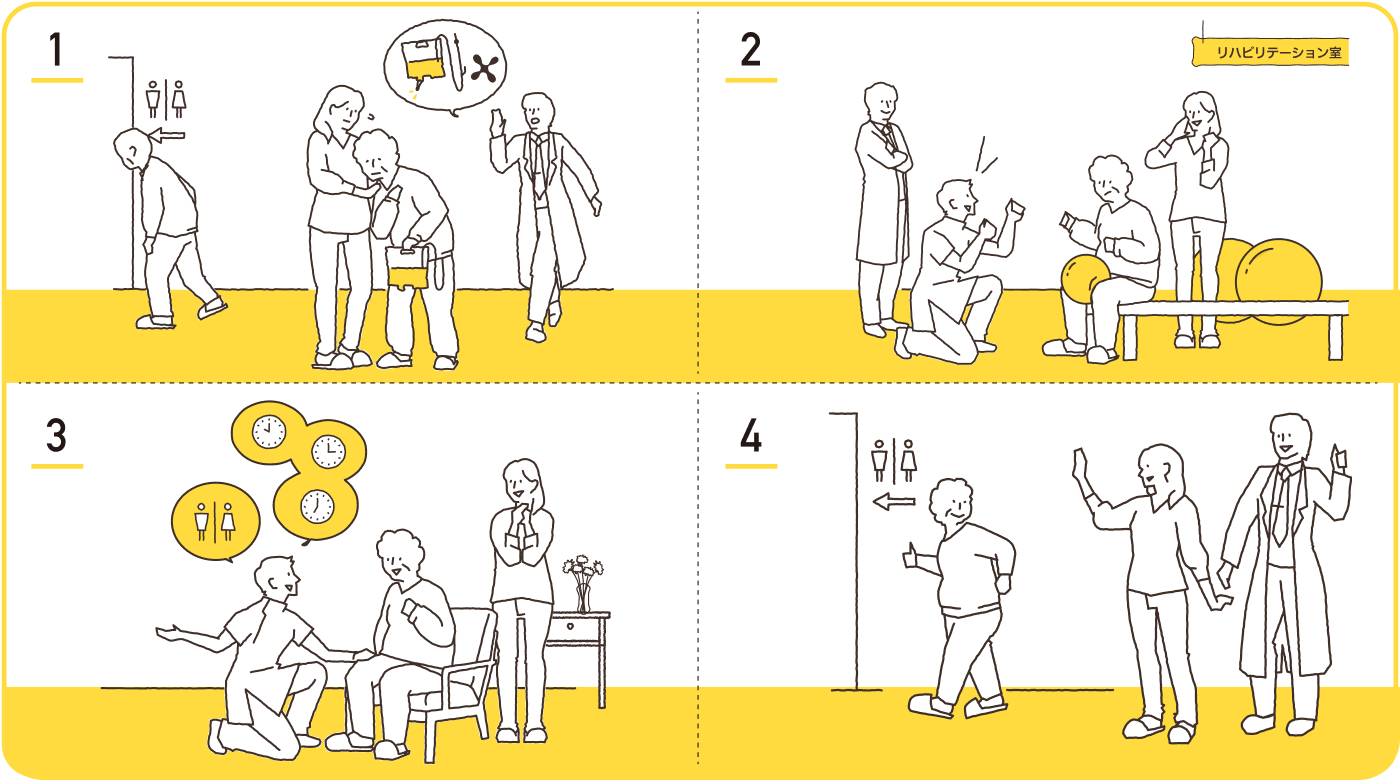 1

2

リハビリテーション室

3

4